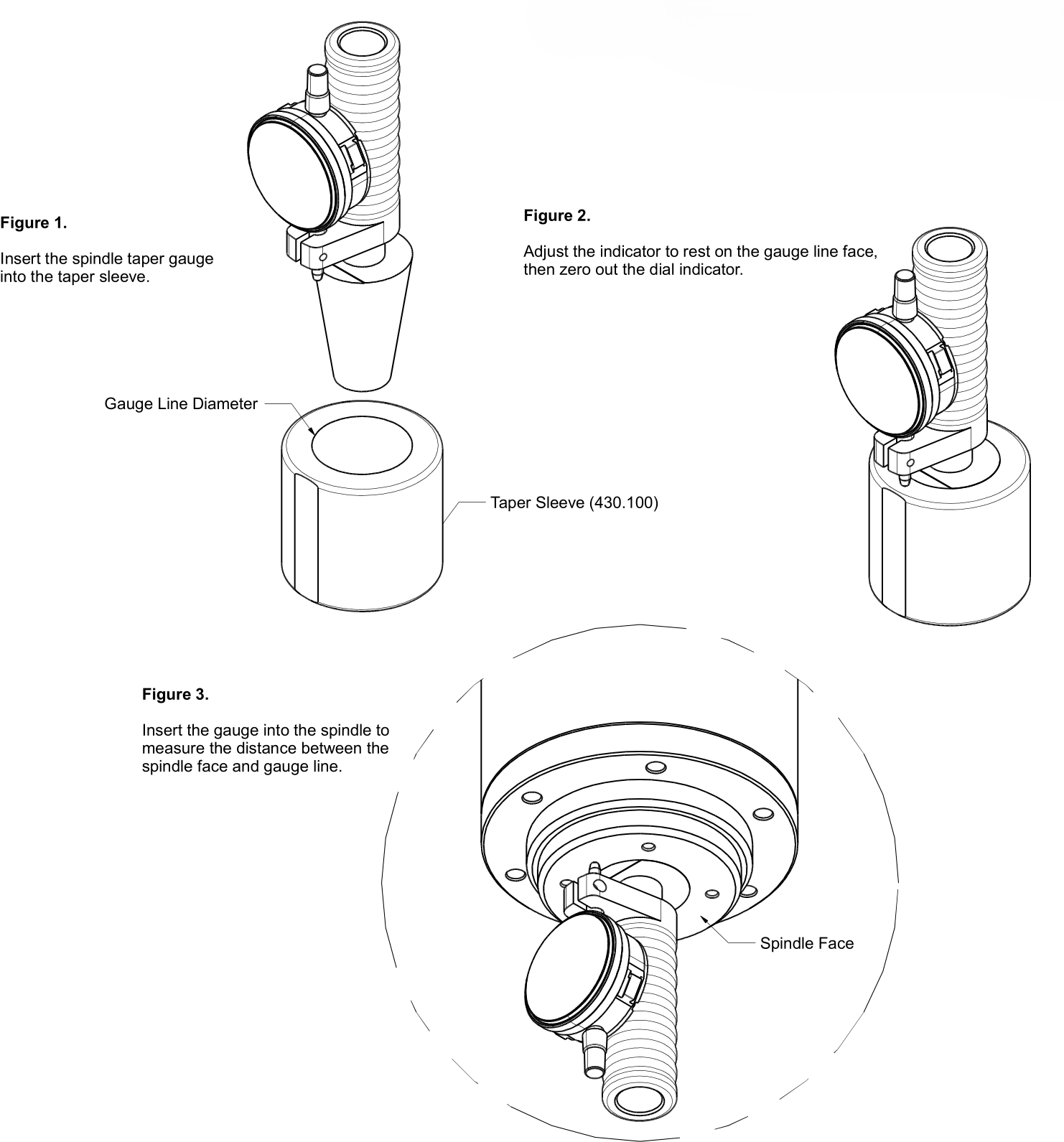 Figure 1.

Insert the spindle taper gauge into the taper sleeve.

Gauge Line Diameter

Taper Sleeve (430.100)

Figure 2.

Adjust the indicator to rest on the gauge line face, then zero out the dial indicator.

Figure 3.

Insert the gauge into the spindle to measure the distance between the spindle face and gauge line.

Spindle Face